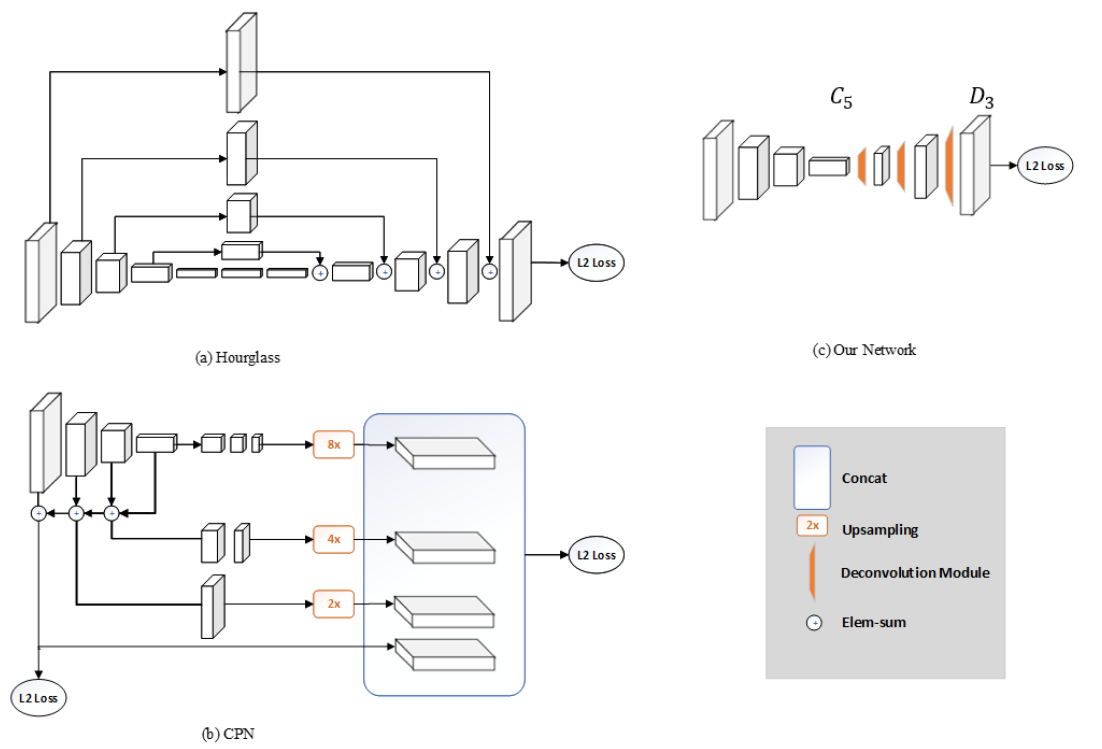 L2 Loss

(a) Hourglass

$C_5$

$D_3$

L2 Loss

(c) Our Network

8x

4x

2x

L2 Loss

L2 Loss

(b) CPN

Concat

2x Upsampling

Deconvolution Module

Elem-sum